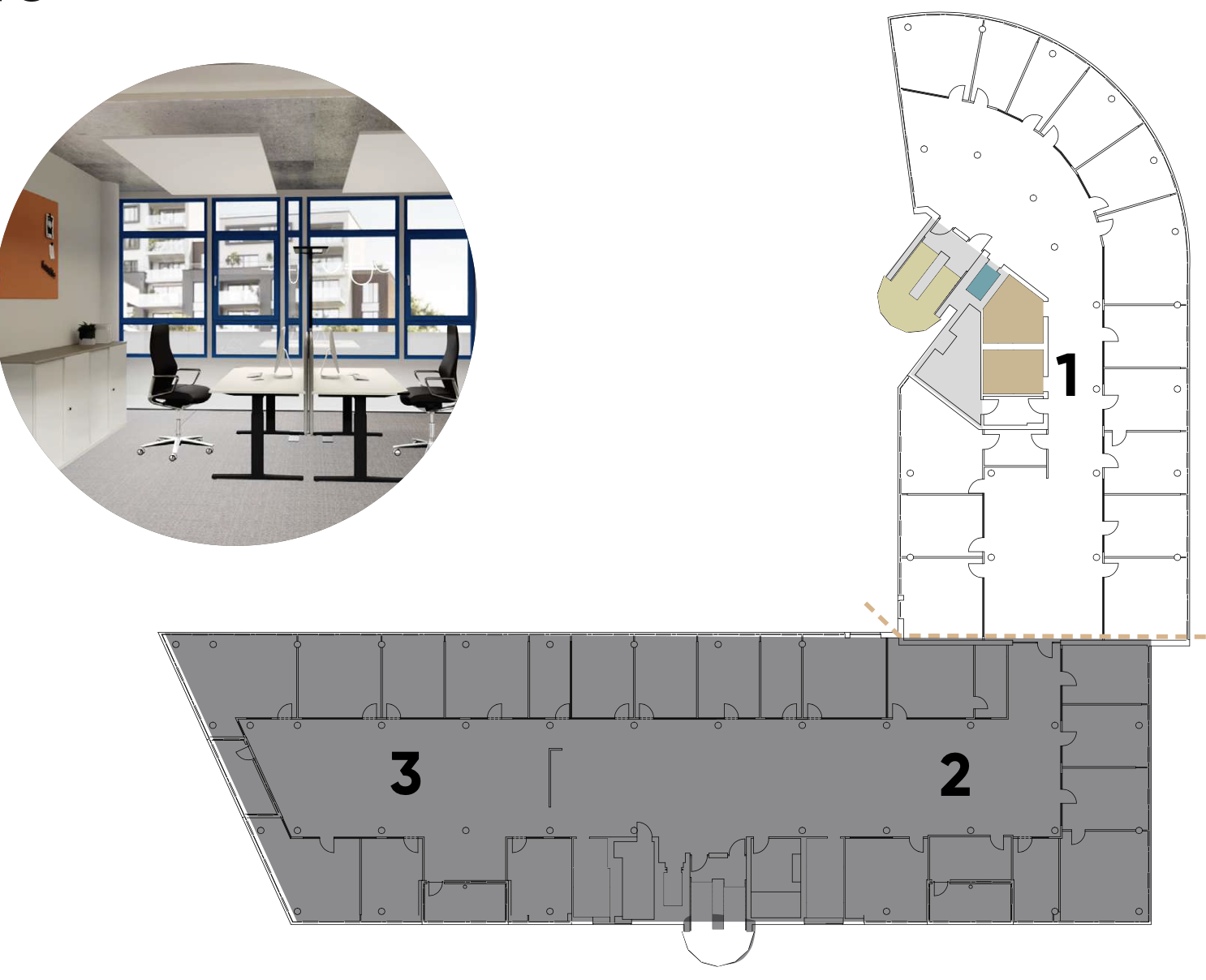 1

3

2